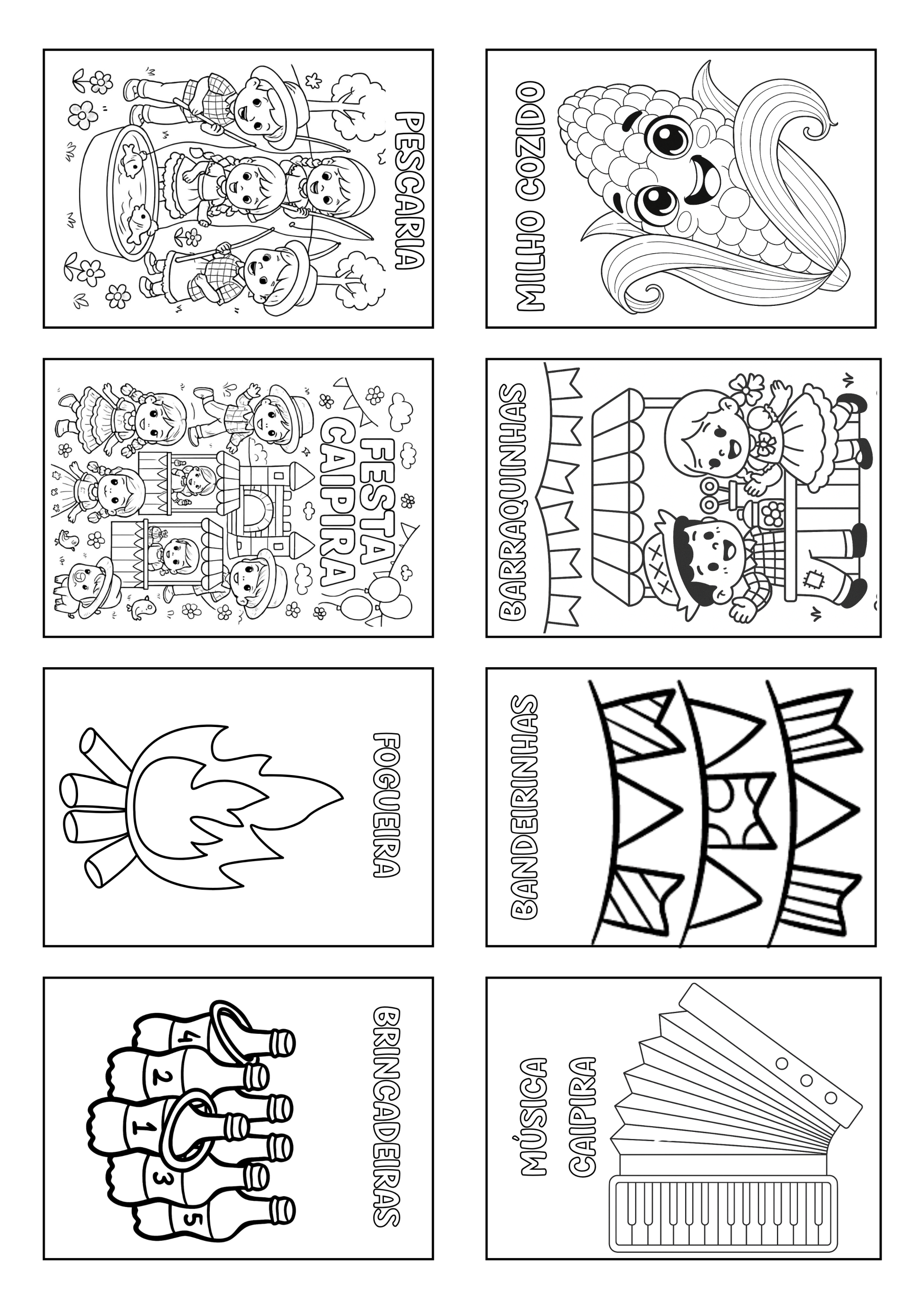 PESCARIA

MILHO COZIDO

FESTA CAIPIRA

BARRAQUINHAS

FOGUEIRA

BANDEIRINHAS

BRINCADEIRAS

4
2
1
3
5

MÚSICA CAIPIRA